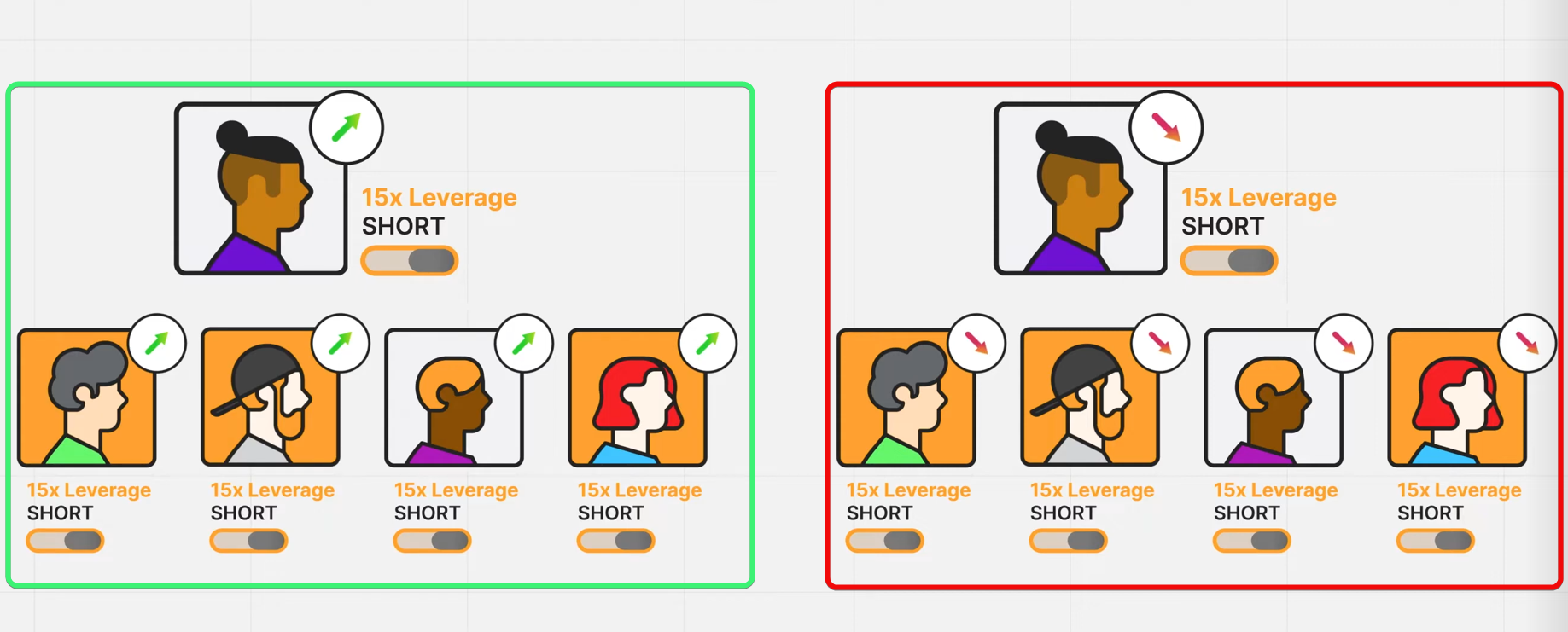 15x Leverage
SHORT

15x Leverage
SHORT

15x Leverage
SHORT

15x Leverage
SHORT

15x Leverage
SHORT

15x Leverage
SHORT

15x Leverage
SHORT

15x Leverage
SHORT

15x Leverage
SHORT

15x Leverage
SHORT