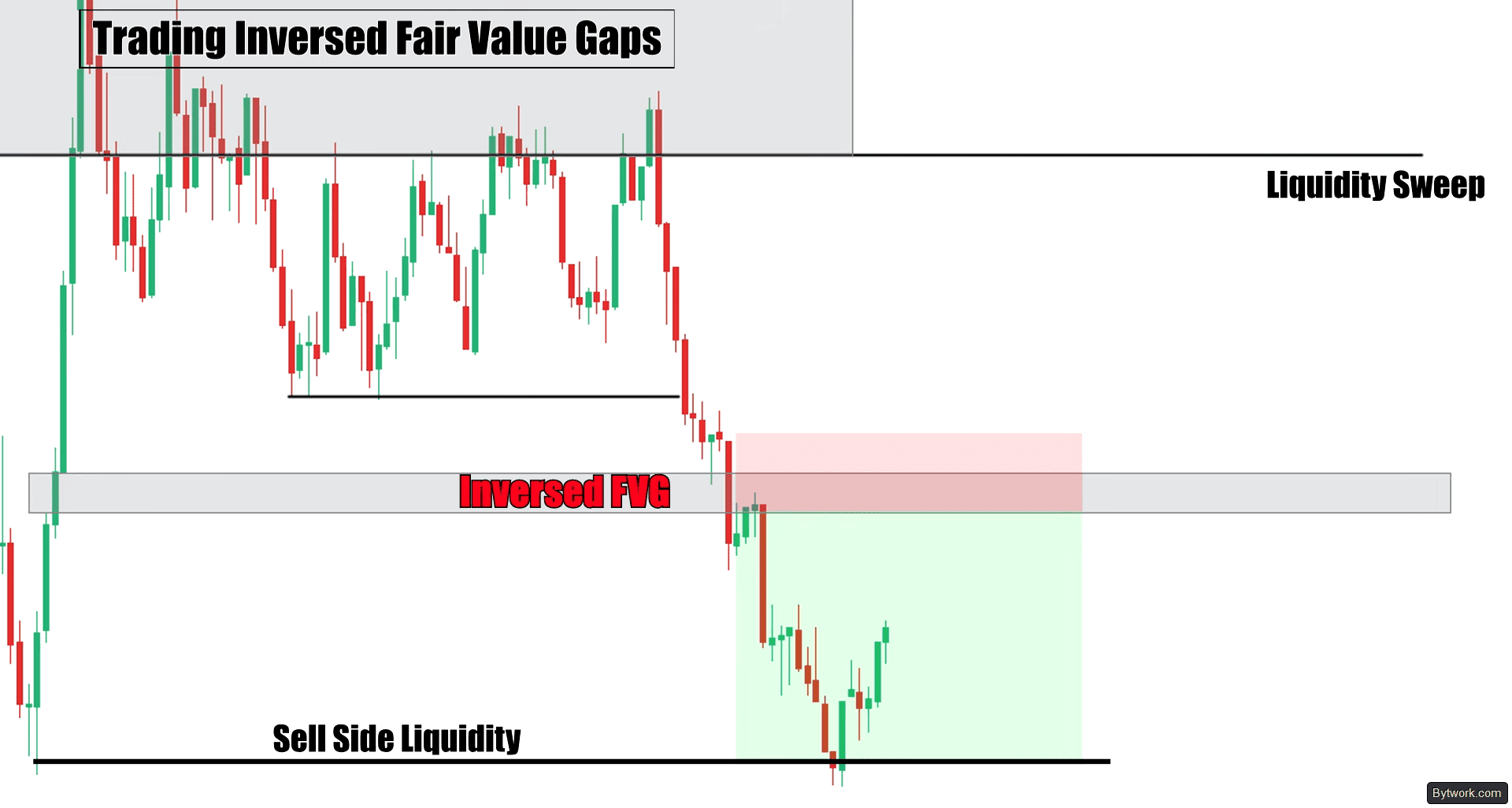 Trading Inversed Fair Value Gaps

Liquidity Sweep

Inversed FVG

Sell Side Liquidity

Bytwork.com