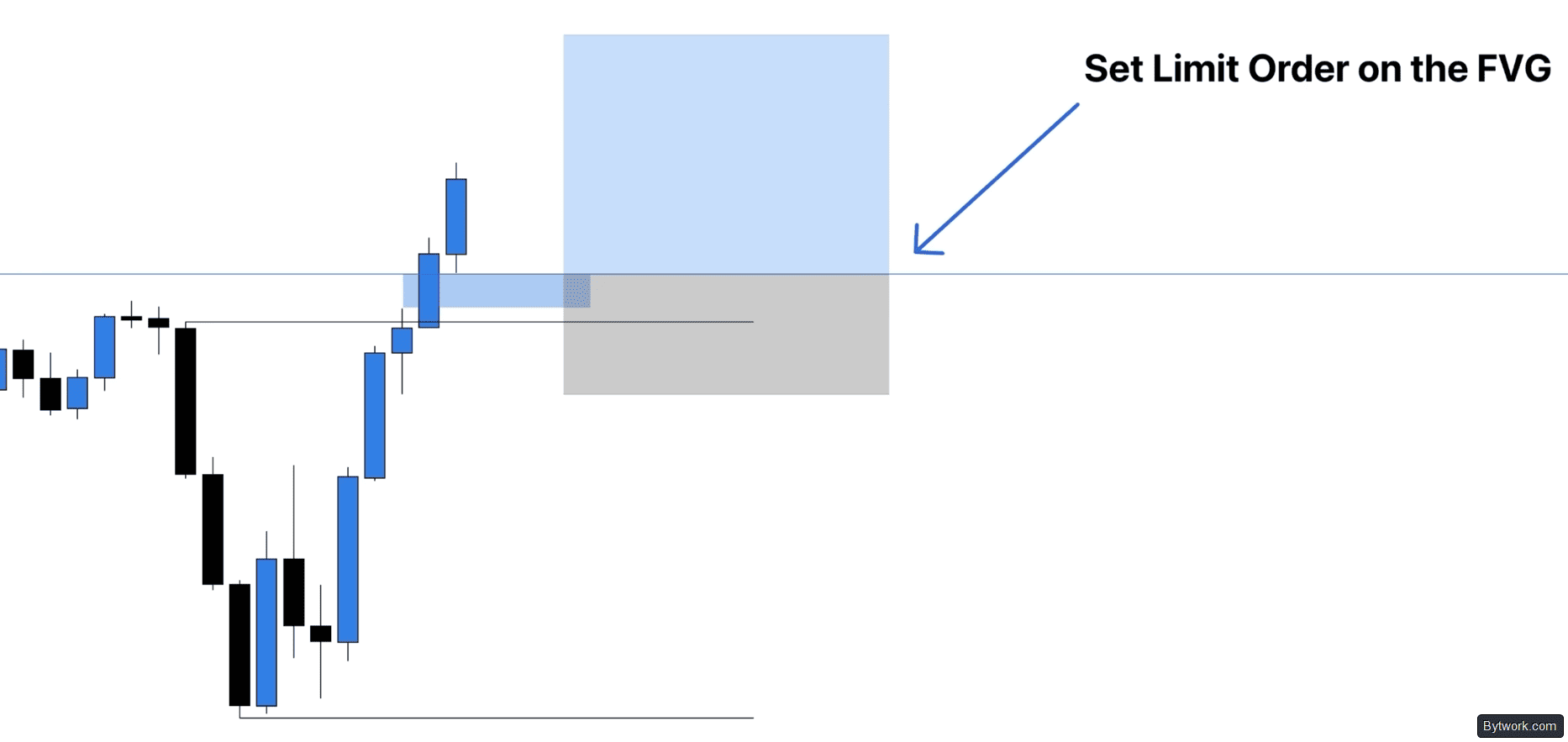 Set Limit Order on the FVG

Bytwork.com